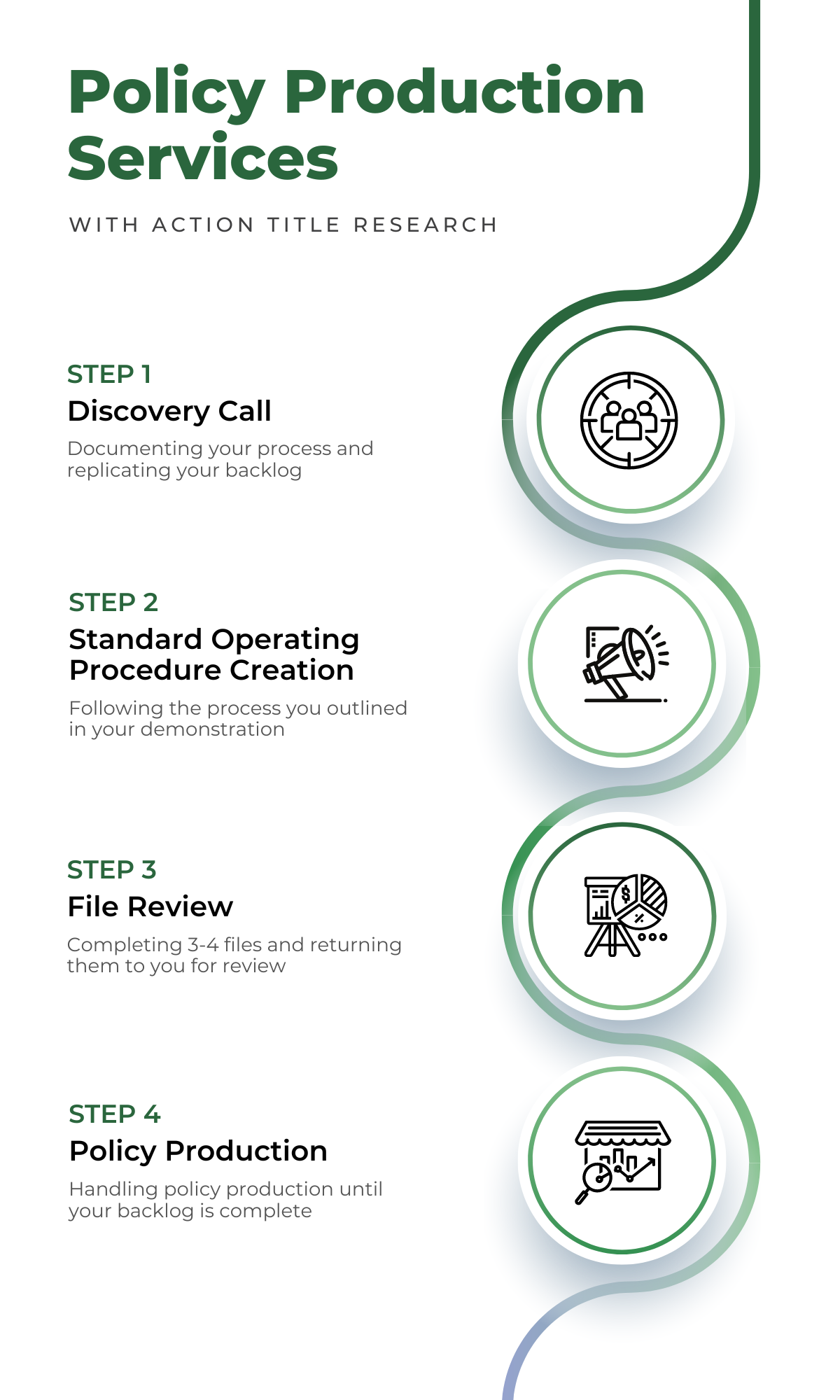 Policy Production Services

WITH ACTION TITLE RESEARCH

STEP 1
Discovery Call
Documenting your process and replicating your backlog

STEP 2
Standard Operating Procedure Creation
Following the process you outlined in your demonstration

STEP 3
File Review
Completing 3-4 files and returning them to you for review

STEP 4
Policy Production
Handling policy production until your backlog is complete